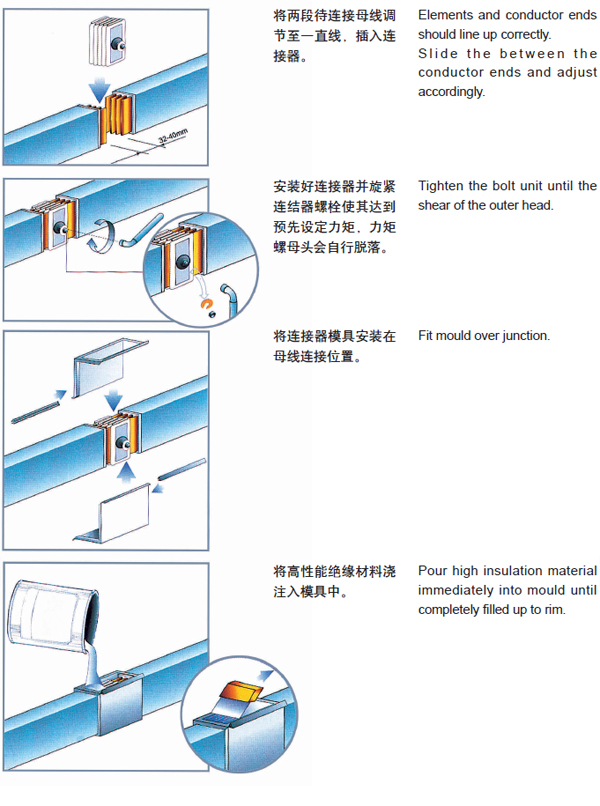 32-40mm

将两段待连接母线调节至一直线，插入连接器。

Elements and conductor ends should line up correctly.
Slide the between the conductor ends and adjust accordingly.

安装好连接器并旋紧连结器螺栓使其达到预先设定力矩，力矩螺母头会自行脱落。

Tighten the bolt unit until the shear of the outer head.

将连接器模具安装在母线连接位置。

Fit mould over junction.

将高性能绝缘材料浇注入模具中。

Pour high insulation material immediately into mould until completely filled up to rim.